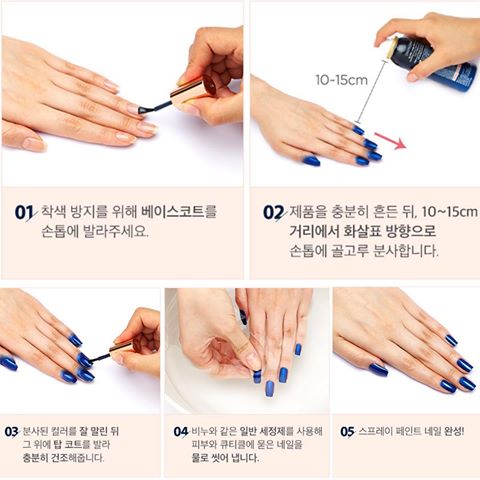 10-15cm

01 착색 방지를 위해 베이스코트를 손톱에 발라주세요.

02 제품을 충분히 흔든 뒤, 10~15cm 거리에서 화살표 방향으로 손톱에 골고루 분사합니다.

03 분사된 컬러를 잘 말린 뒤 그 위에 탑 코트를 발라 충분히 건조해줍니다.

04 비누와 같은 일반 세정제를 사용해 피부와 큐티클에 묻은 네일을 물로 씻어 냅니다.

05 스프레이 페인트 네일 완성!